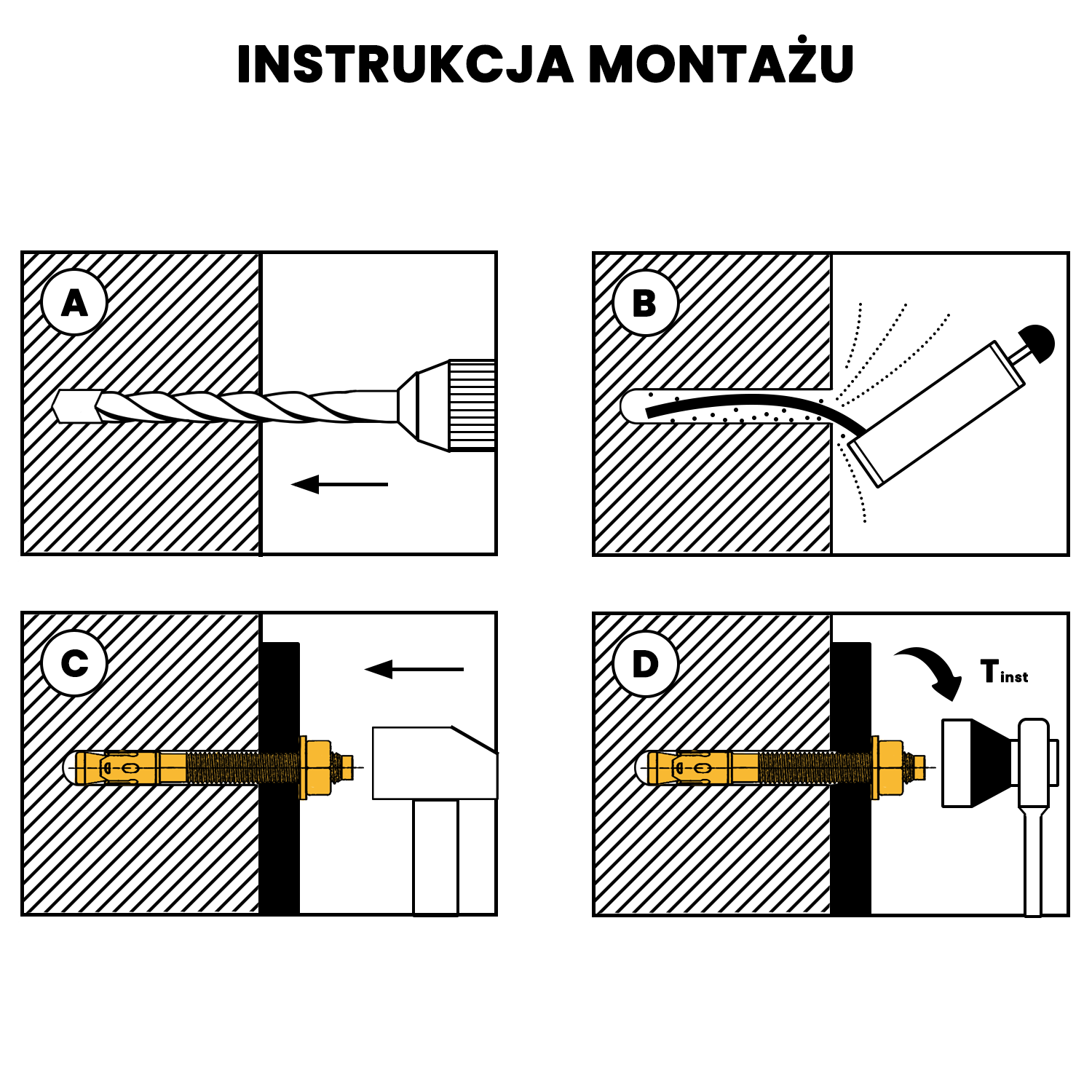 INSTRUKCJA MONTAŻU

A

B

C

D

$T_{inst}$