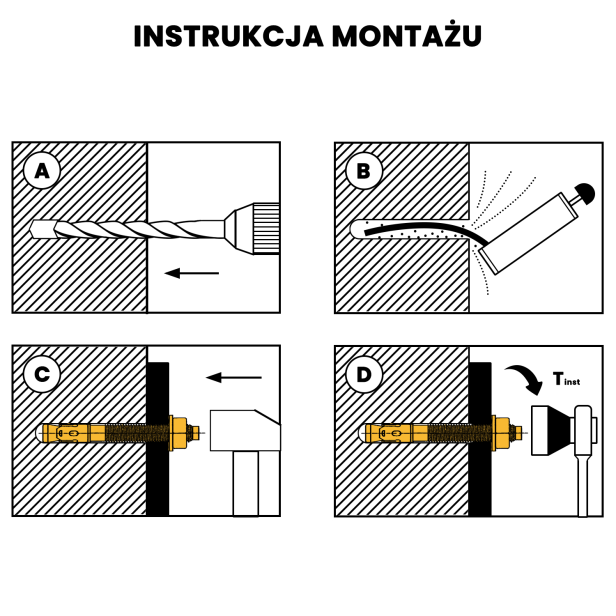 INSTRUKCJA MONTAŻU

A

B

C

D

$T_{inst}$